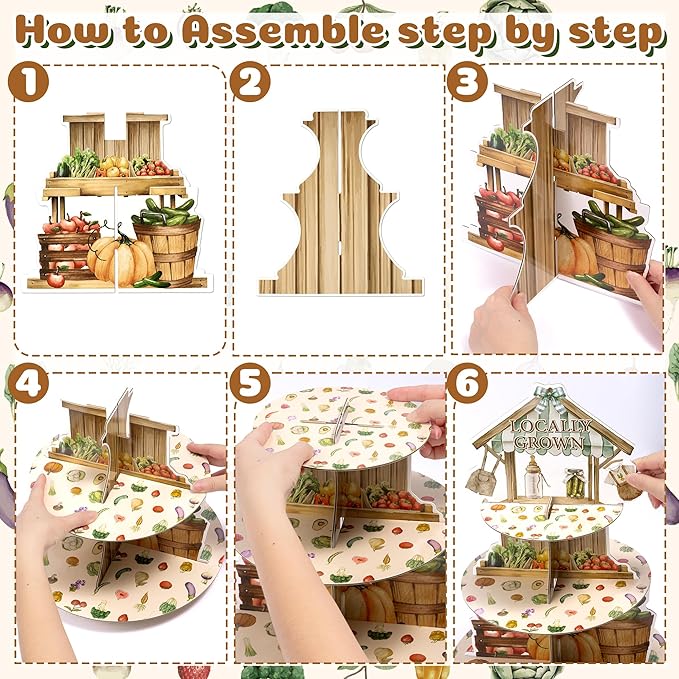 How to Assemble step by step

1

2

3

4

5

6

LOCALLY GROWN