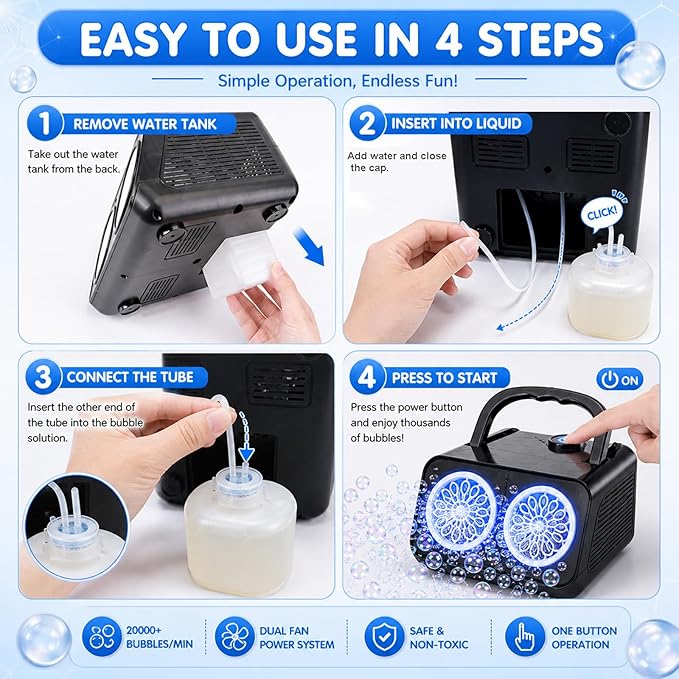 EASY TO USE IN 4 STEPS

Simple Operation, Endless Fun!

1 REMOVE WATER TANK

Take out the water tank from the back.

2 INSERT INTO LIQUID

Add water and close the cap.

CLICK!

3 CONNECT THE TUBE

Insert the other end of the tube into the bubble solution.

4 PRESS TO START

ON

Press the power button and enjoy thousands of bubbles!

20000+ BUBBLES/MIN

DUAL FAN POWER SYSTEM

SAFE & NON-TOXIC

ONE BUTTON OPERATION