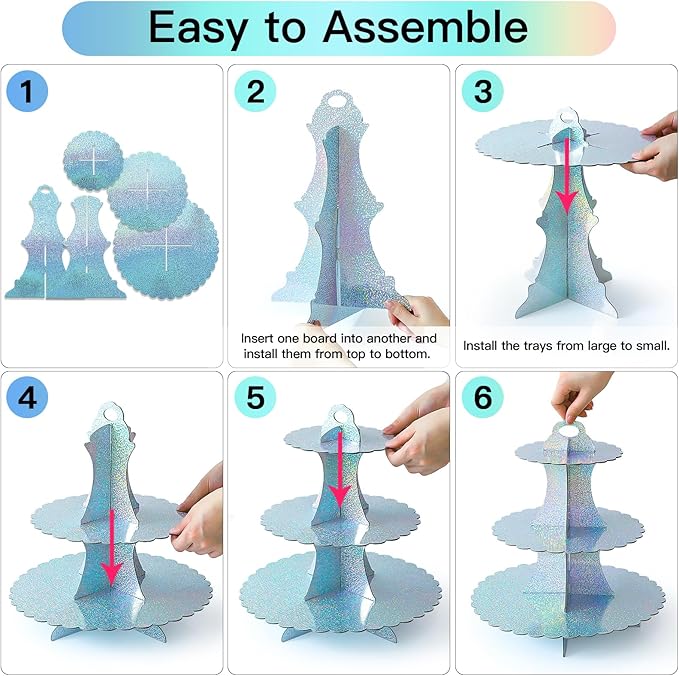 Easy to Assemble

1

2

Insert one board into another and install them from top to bottom.

3

Install the trays from large to small.

4

5

6