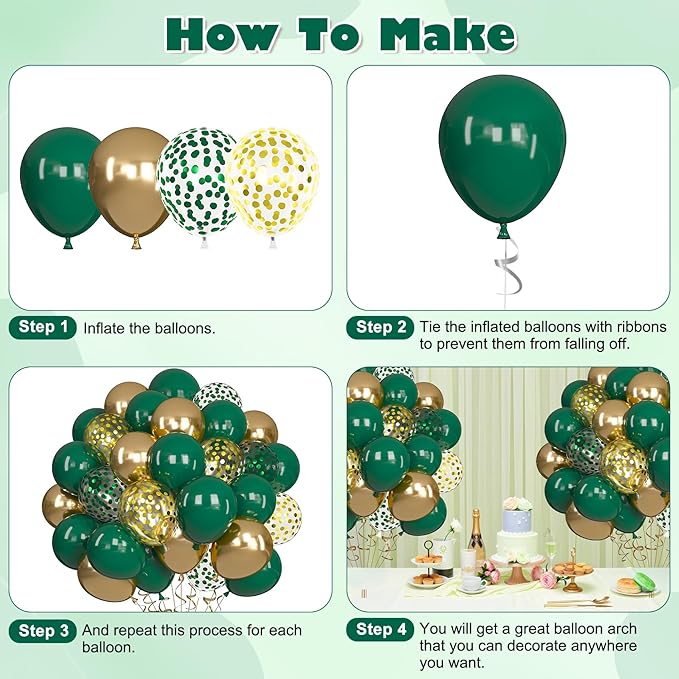 How To Make

Step 1 Inflate the balloons.

Step 2 Tie the inflated balloons with ribbons to prevent them from falling off.

Step 3 And repeat this process for each balloon.

Step 4 You will get a great balloon arch that you can decorate anywhere you want.