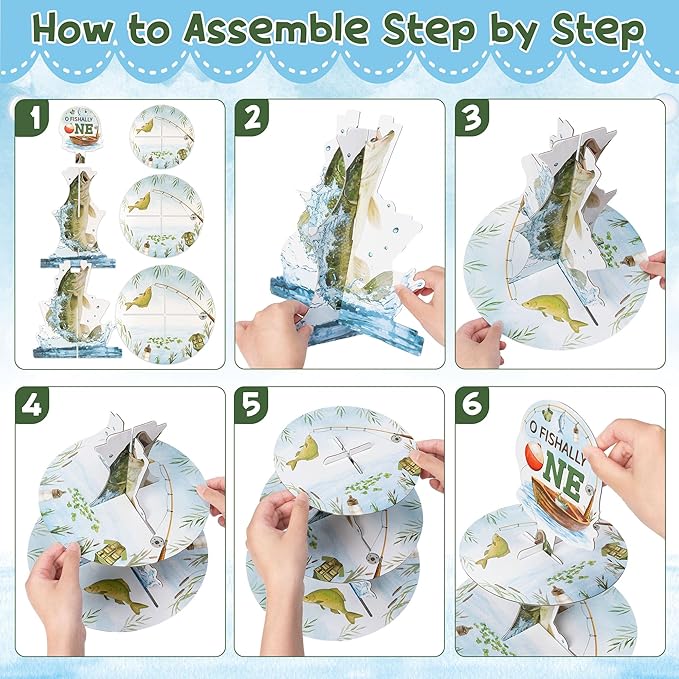 How to Assemble Step by Step

1

O FISHALLY ONE

2

3

4

5

6

O FISHALLY NE