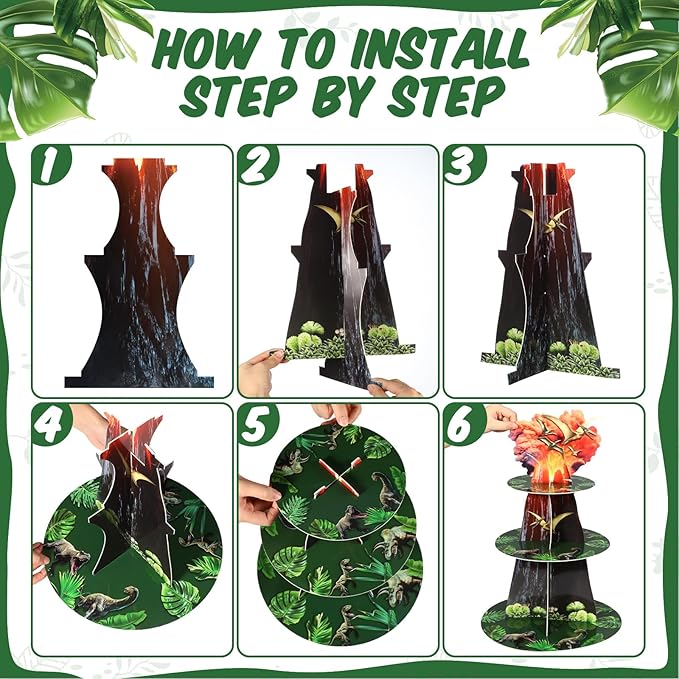 HOW TO INSTALL
STEP BY STEP

1

2

3

4

5

6