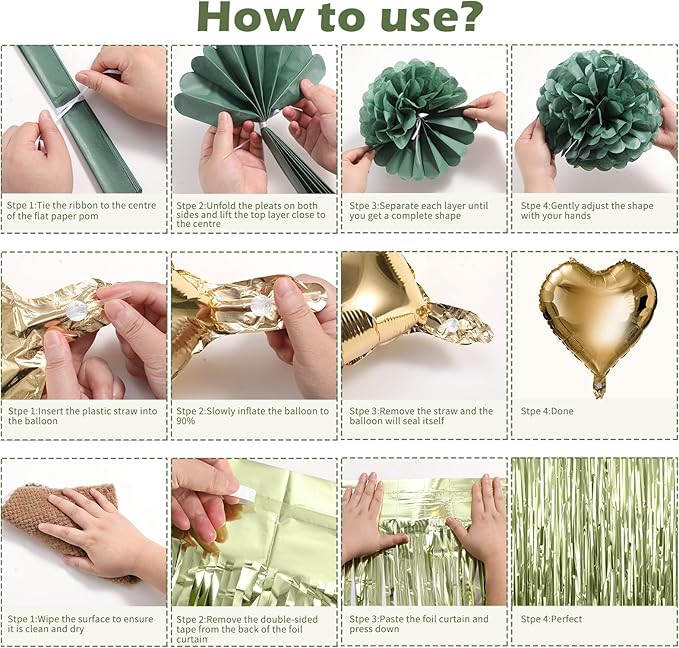 How to use?

Stpe 1:Tie the ribbon to the centre of the flat paper pom

Stpe 2:Unfold the pleats on both sides and lift the top layer close to the centre

Stpe 3:Separate each layer until you get a complete shape

Stpe 4:Gently adjust the shape with your hands

Stpe 1:Insert the plastic straw into the balloon

Stpe 2:Slowly inflate the balloon to 90%

Stpe 3:Remove the straw and the balloon will seal itself

Stpe 4:Done

Stpe 1:Wipe the surface to ensure it is clean and dry

Stpe 2:Remove the double-sided tape from the back of the foil curtain

Stpe 3:Paste the foil curtain and press down

Stpe 4:Perfect