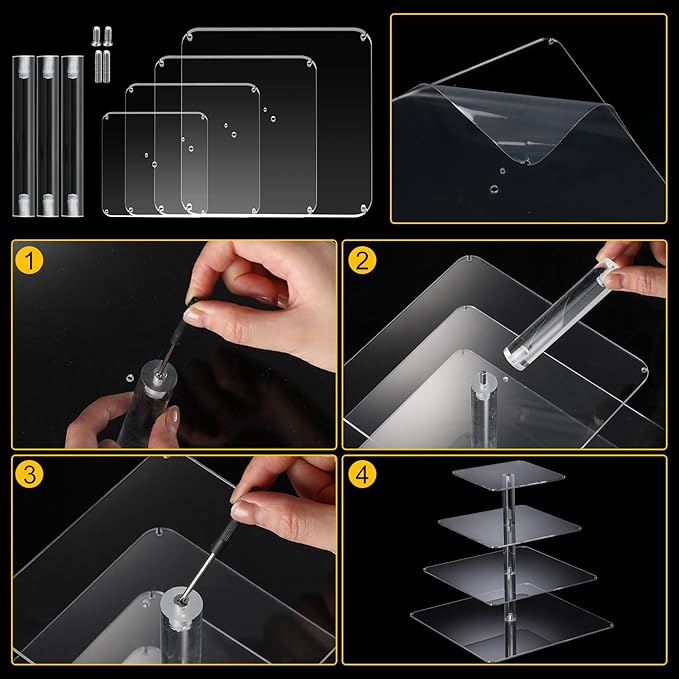 1

2

3

4