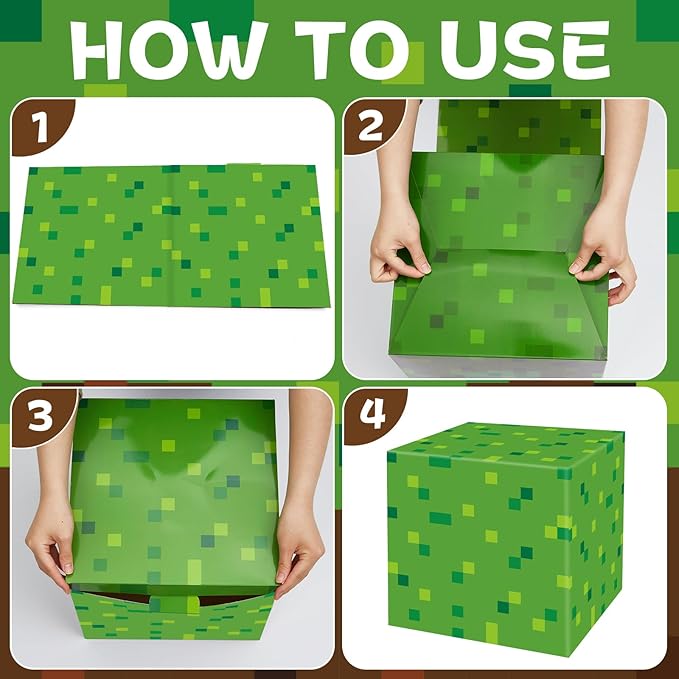 HOW TO USE

1

2

3

4