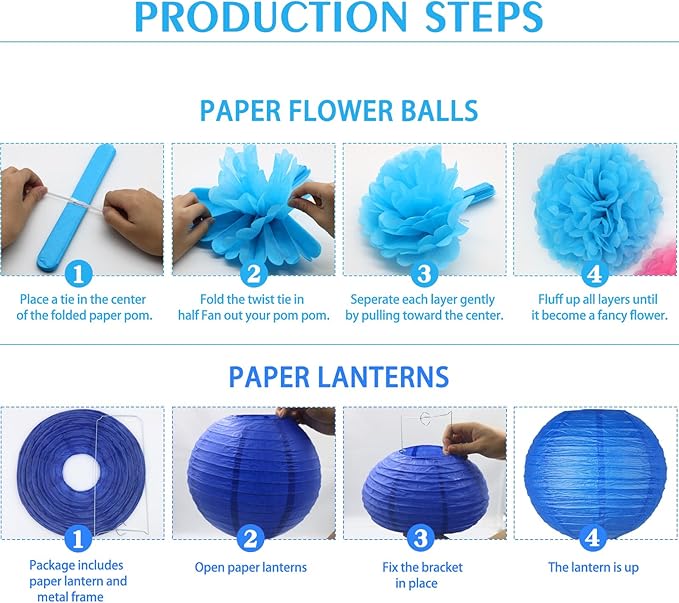 PRODUCTION STEPS

PAPER FLOWER BALLS

1
Place a tie in the center of the folded paper pom.

2
Fold the twist tie in half Fan out your pom pom.

3
Seperate each layer gently by pulling toward the center.

4
Fluff up all layers until it become a fancy flower.

PAPER LANTERNS

1
Package includes paper lantern and metal frame

2
Open paper lanterns

3
Fix the bracket in place

4
The lantern is up