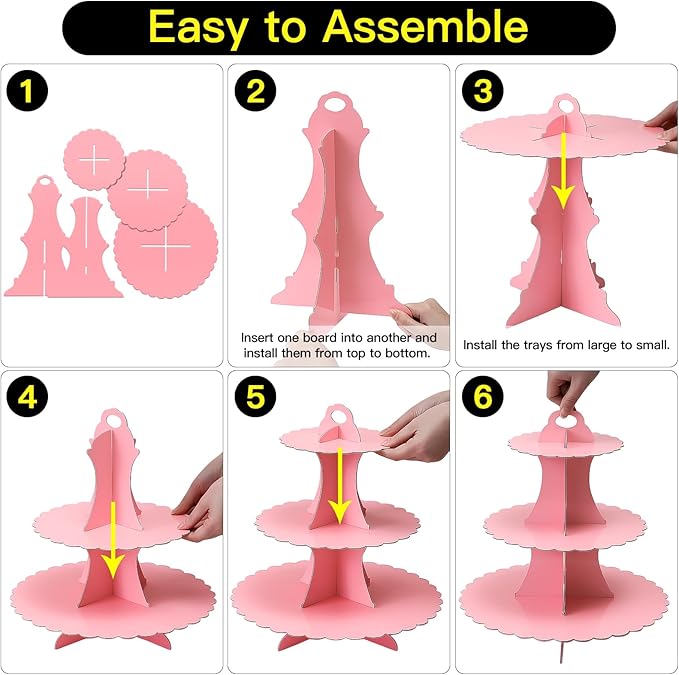 Easy to Assemble

1

2

Insert one board into another and install them from top to bottom.

3

Install the trays from large to small.

4

5

6