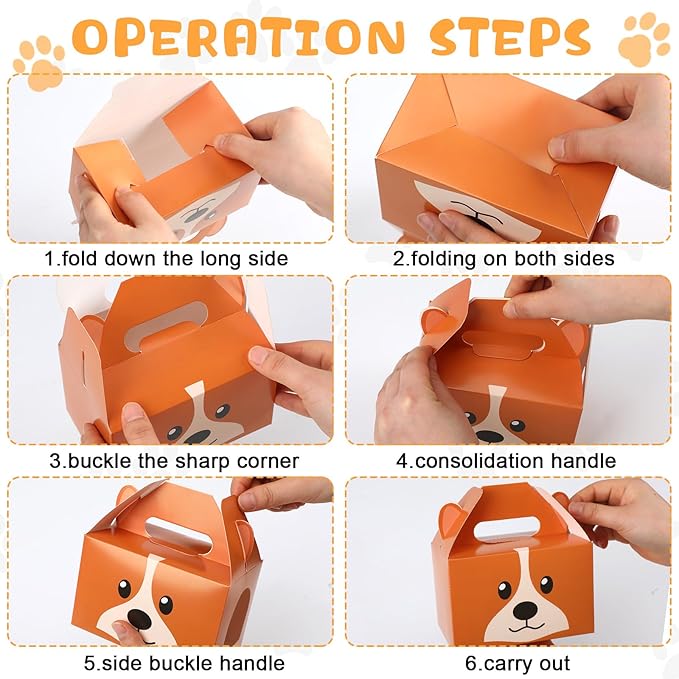 OPERATION STEPS

1.fold down the long side

2.folding on both sides

3.buckle the sharp corner

4.consolidation handle

5.side buckle handle

6.carry out