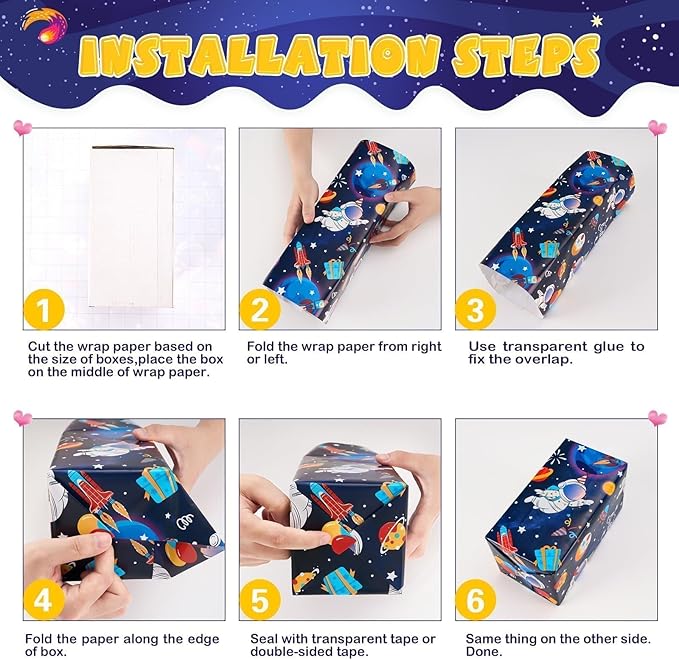 INSTALLATION STEPS

1
Cut the wrap paper based on the size of boxes,place the box on the middle of wrap paper.

2
Fold the wrap paper from right or left.

3
Use transparent glue to fix the overlap.

4
Fold the paper along the edge of box.

5
Seal with transparent tape or double-sided tape.

6
Same thing on the other side. Done.