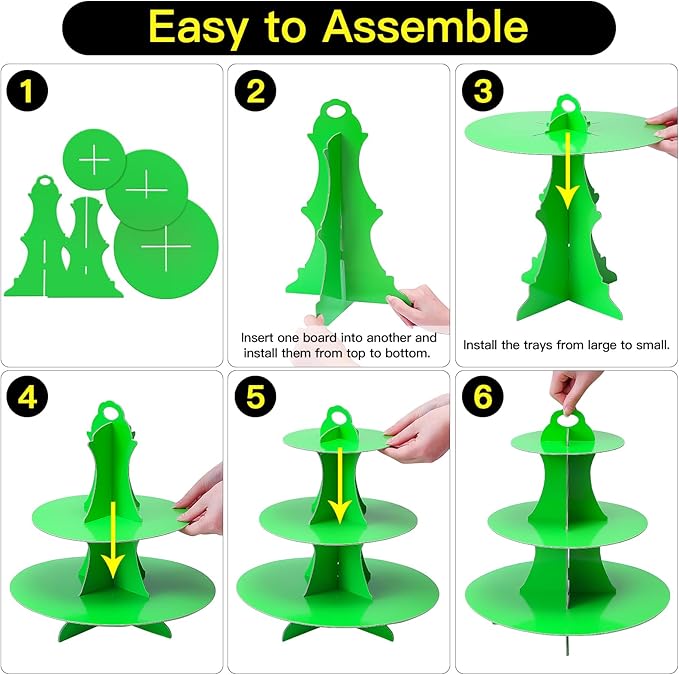 Easy to Assemble

1

2

Insert one board into another and install them from top to bottom.

3

Install the trays from large to small.

4

5

6