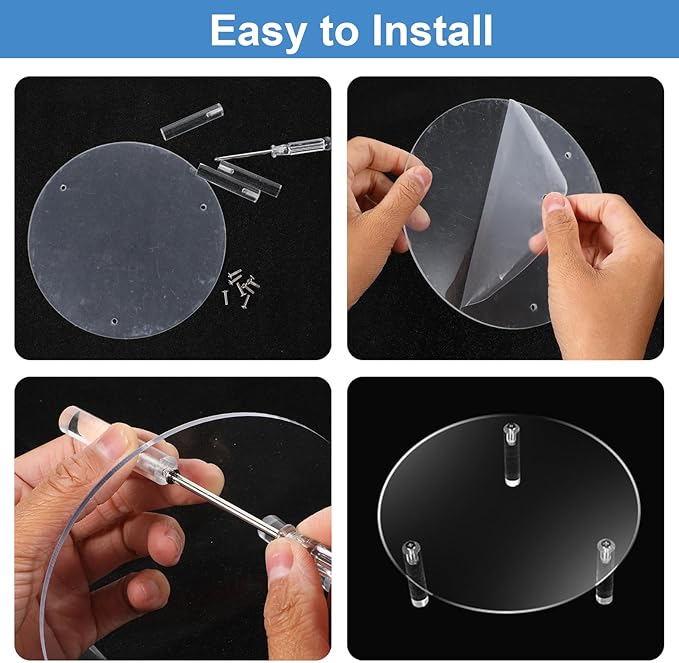 Easy to Install