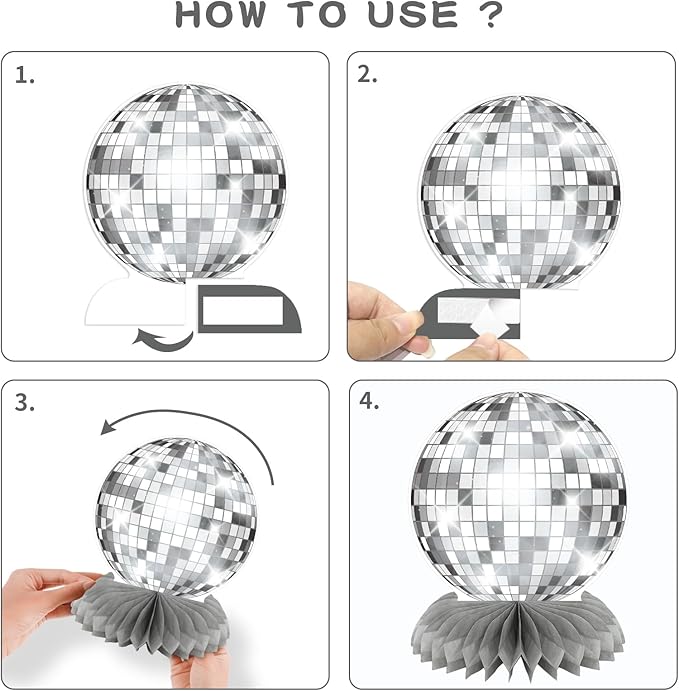 HOW TO USE ?

1.

2.

3.

4.