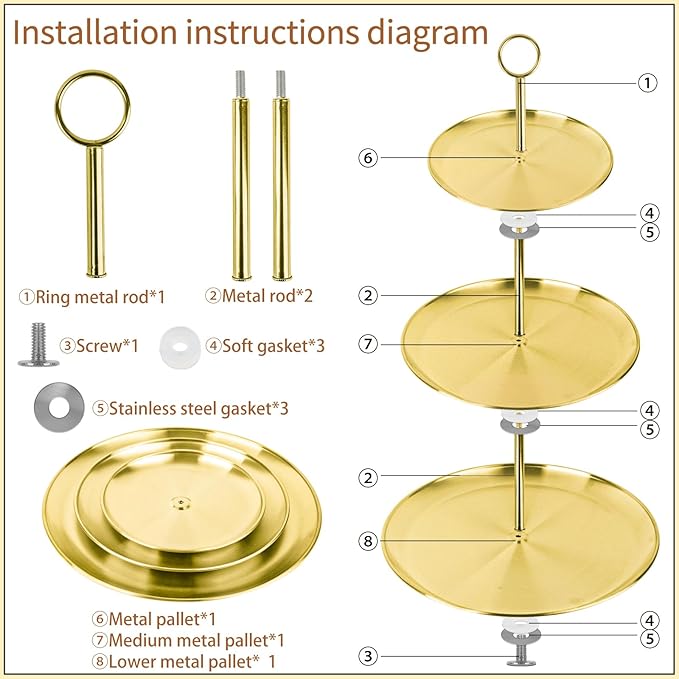 Installation instructions diagram

①Ring metal rod*1

②Metal rod*2

③Screw*1

④Soft gasket*3

⑤Stainless steel gasket*3

⑥Metal pallet*1
⑦Medium metal pallet*1
⑧Lower metal pallet* 1

①
⑥
④
⑤
②
⑦
④
⑤
②
⑧
④
⑤
③