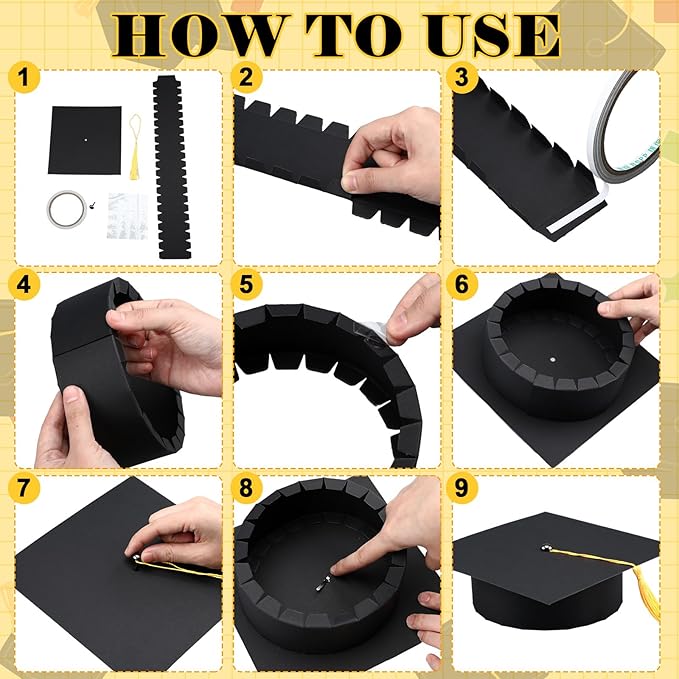 HOW TO USE

1

2

3

4

5

6

7

8

9