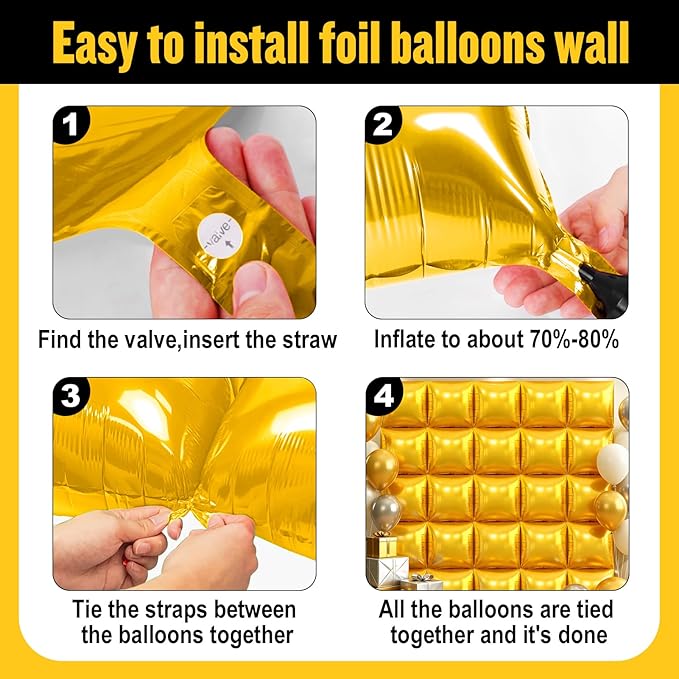 Easy to install foil balloons wall

1

-valve-

Find the valve,insert the straw

2

Inflate to about 70%-80%

3

Tie the straps between the balloons together

4

All the balloons are tied together and it's done