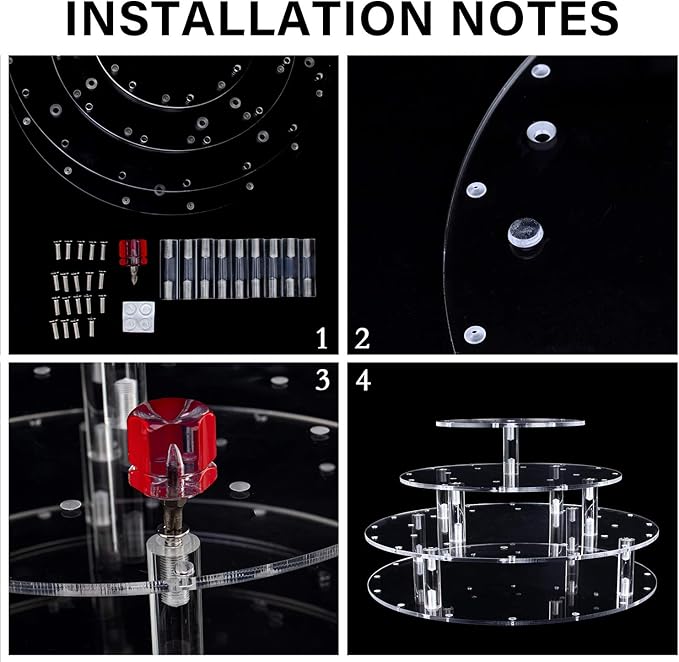 INSTALLATION NOTES

1

2

3

4