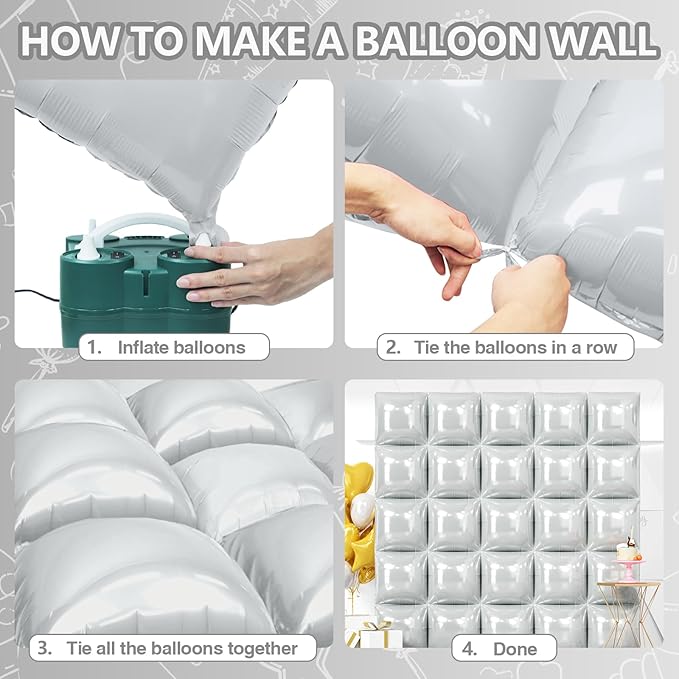 HOW TO MAKE A BALLOON WALL

1. Inflate balloons

2. Tie the balloons in a row

3. Tie all the balloons together

4. Done