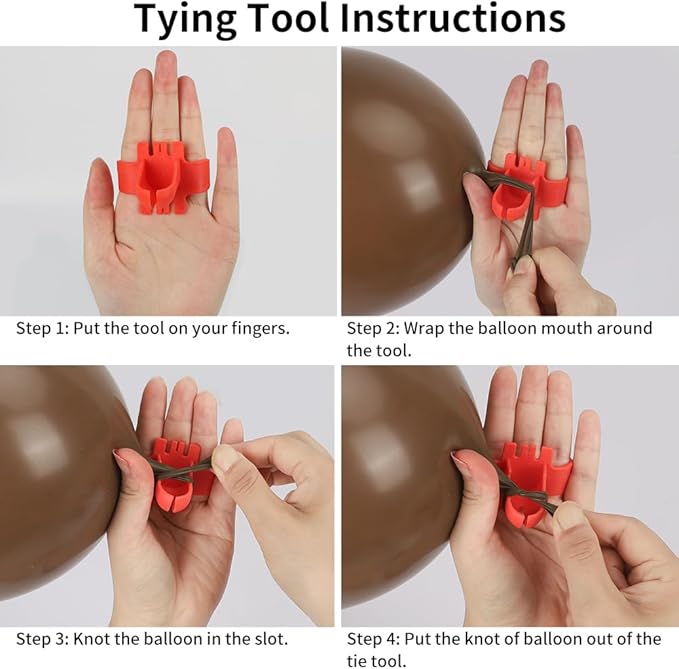 Tying Tool Instructions

Step 1: Put the tool on your fingers.

Step 2: Wrap the balloon mouth around the tool.

Step 3: Knot the balloon in the slot.

Step 4: Put the knot of balloon out of the tie tool.