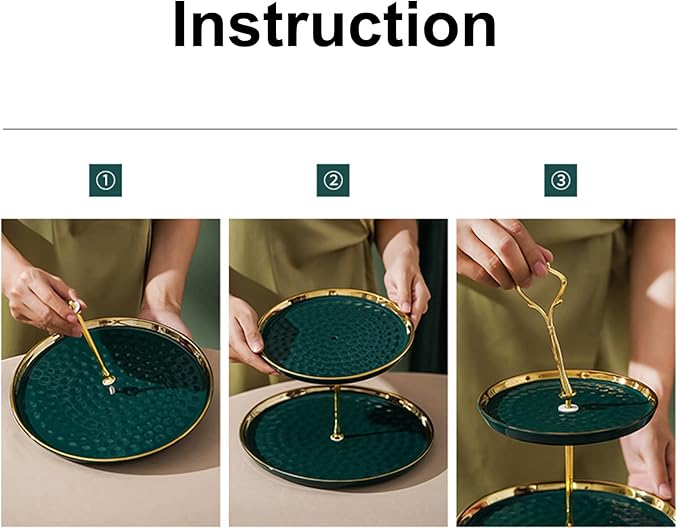 Instruction

①

②

③