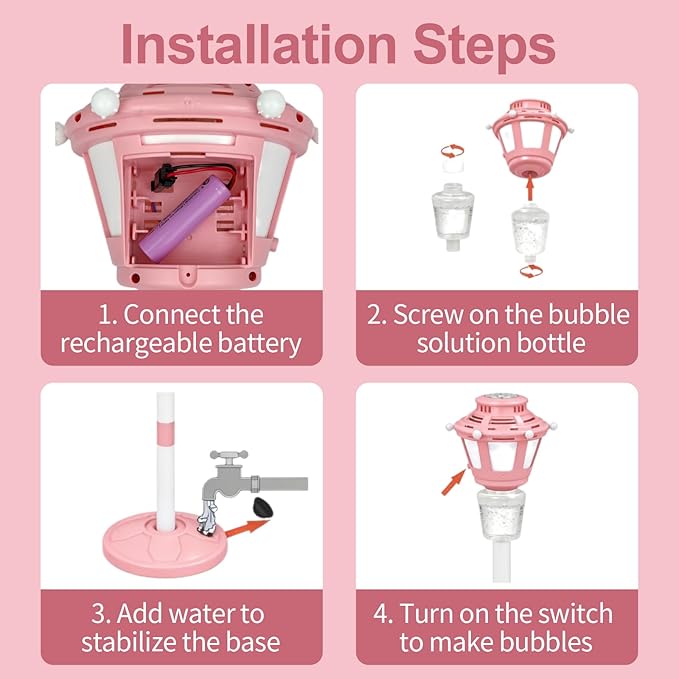 Installation Steps

1. Connect the rechargeable battery

2. Screw on the bubble solution bottle

3. Add water to stabilize the base

4. Turn on the switch to make bubbles