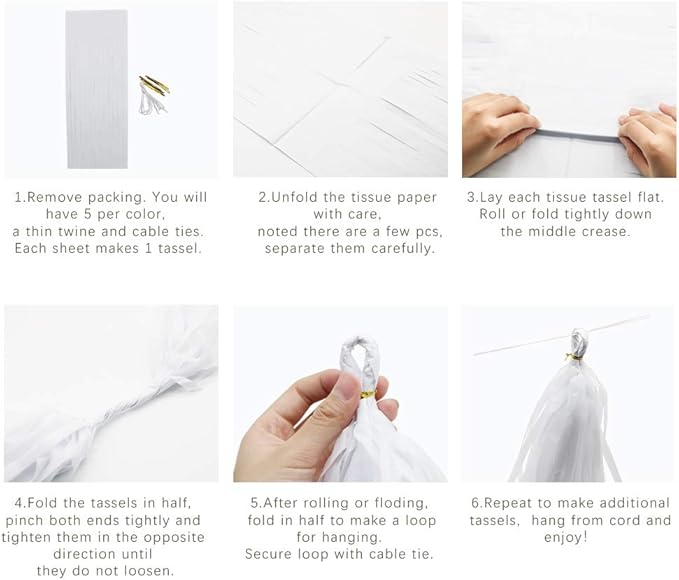 1.Remove packing. You will have 5 per color, a thin twine and cable ties. Each sheet makes 1 tassel.

2.Unfold the tissue paper with care, noted there are a few pcs, separate them carefully.

3.Lay each tissue tassel flat. Roll or fold tightly down the middle crease.

4.Fold the tassels in half, pinch both ends tightly and tighten them in the opposite direction until they do not loosen.

5.After rolling or floding, fold in half to make a loop for hanging. Secure loop with cable tie.

6.Repeat to make additional tassels, hang from cord and enjoy!