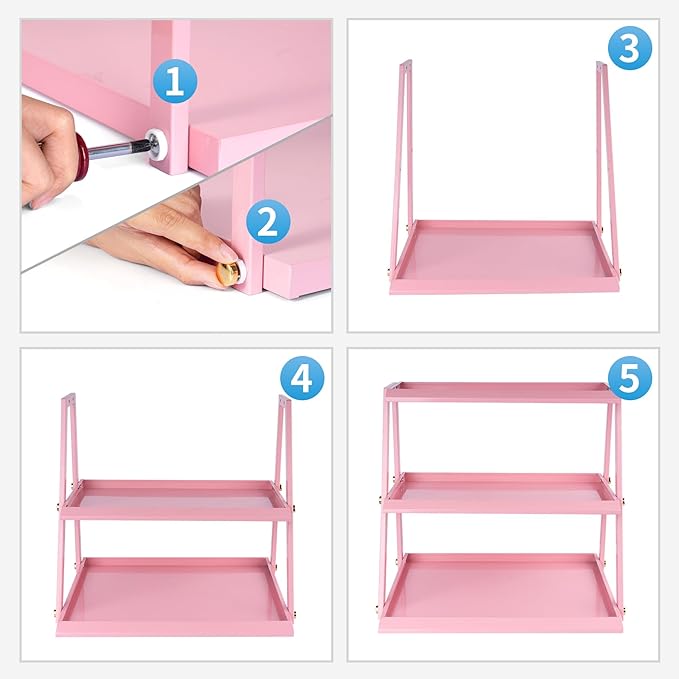 1
2
3
4
5