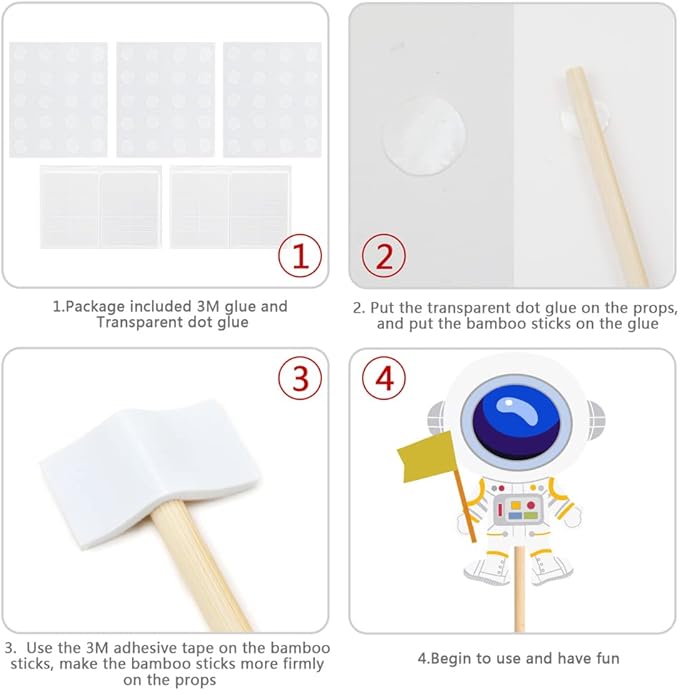 1

1.Package included 3M glue and Transparent dot glue

2

2. Put the transparent dot glue on the props, and put the bamboo sticks on the glue

3

3. Use the 3M adhesive tape on the bamboo sticks, make the bamboo sticks more firmly on the props

4

4.Begin to use and have fun