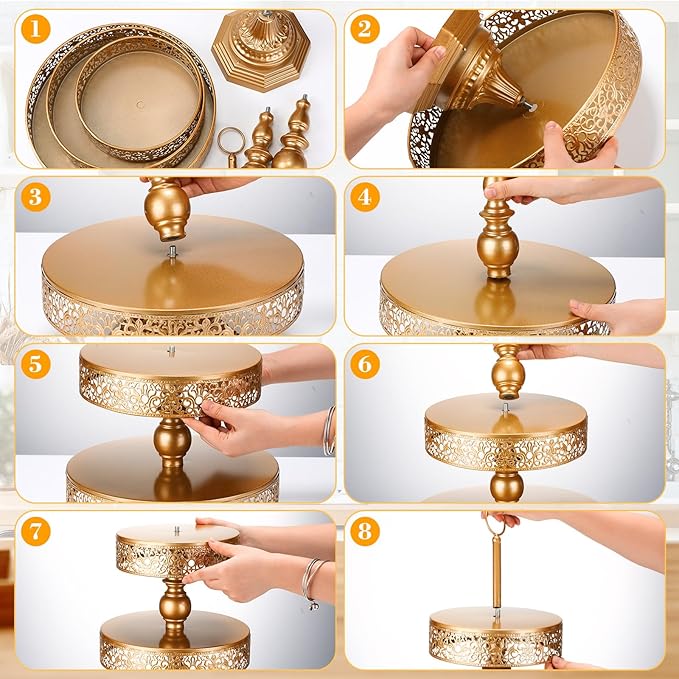 1
2
3
4
5
6
7
8