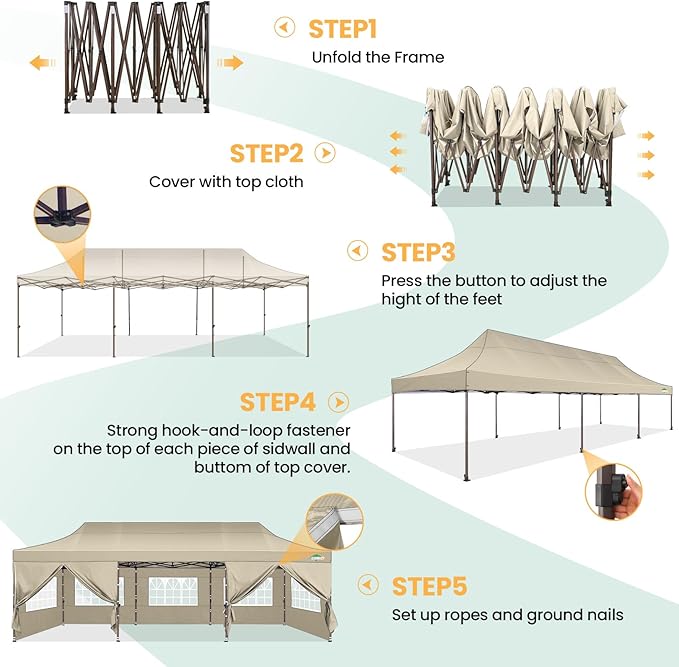 STEP1
Unfold the Frame

STEP2
Cover with top cloth

STEP3
Press the button to adjust the hight of the feet

STEP4
Strong hook-and-loop fastener on the top of each piece of sidwall and buttom of top cover.

STEP5
Set up ropes and ground nails