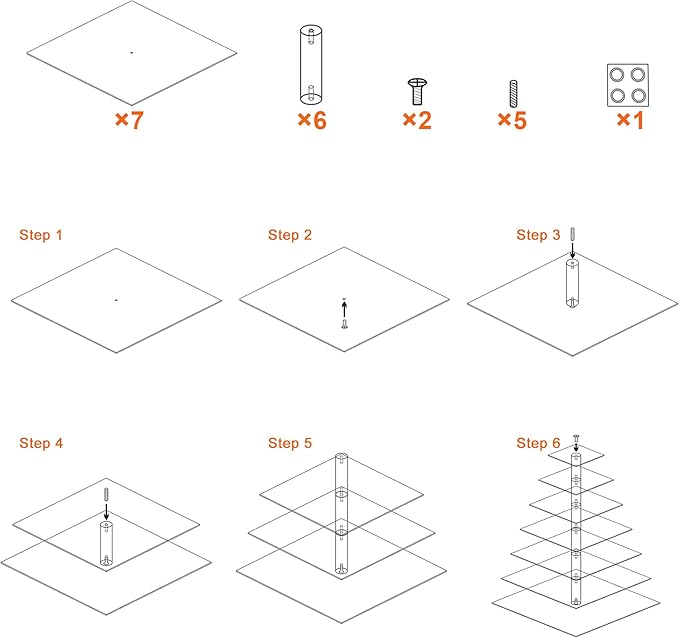 ×7

×6

×2

×5

×1

Step 1

Step 2

Step 3

Step 4

Step 5

Step 6